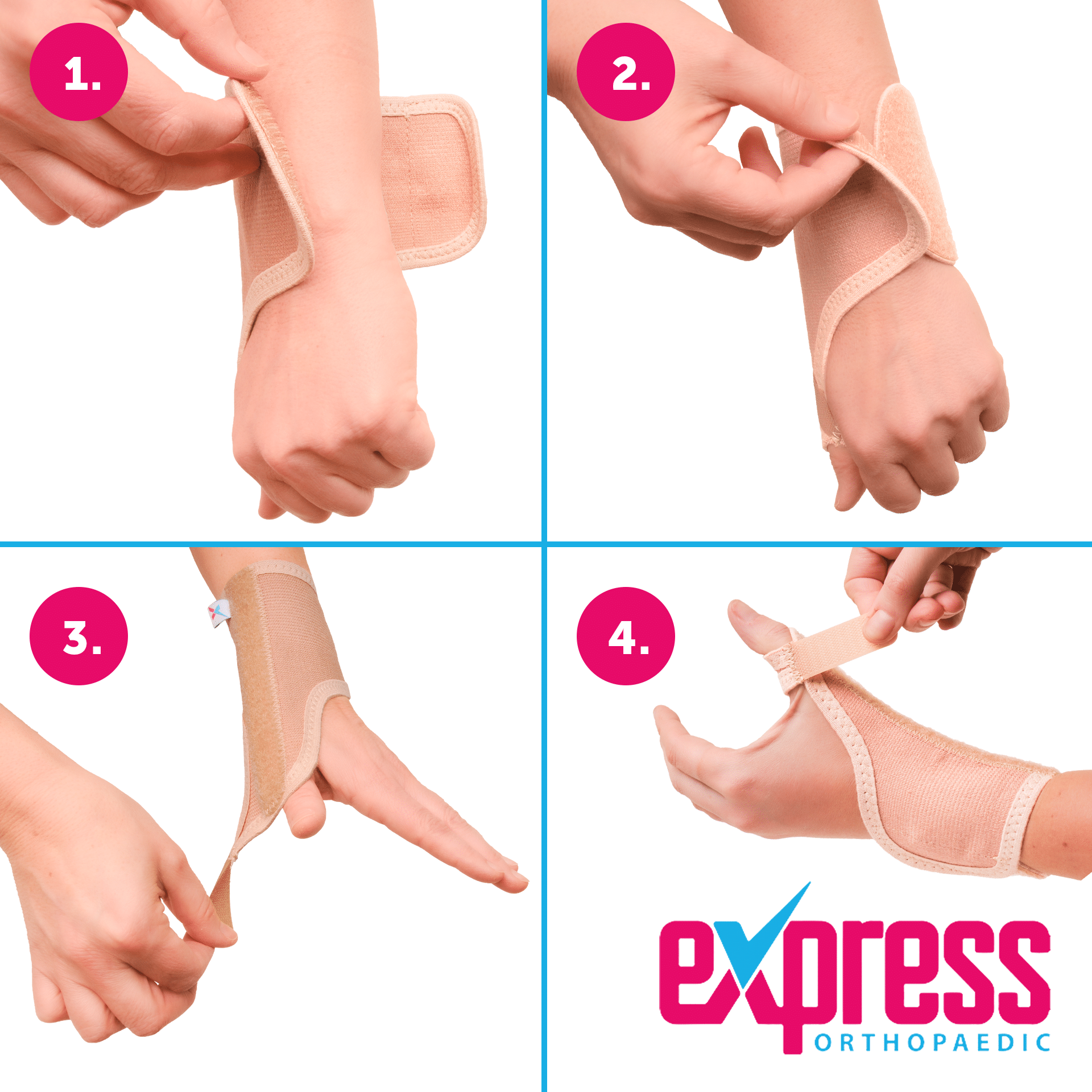 1.

2.

3.

4.

express
ORTHOPAEDIC