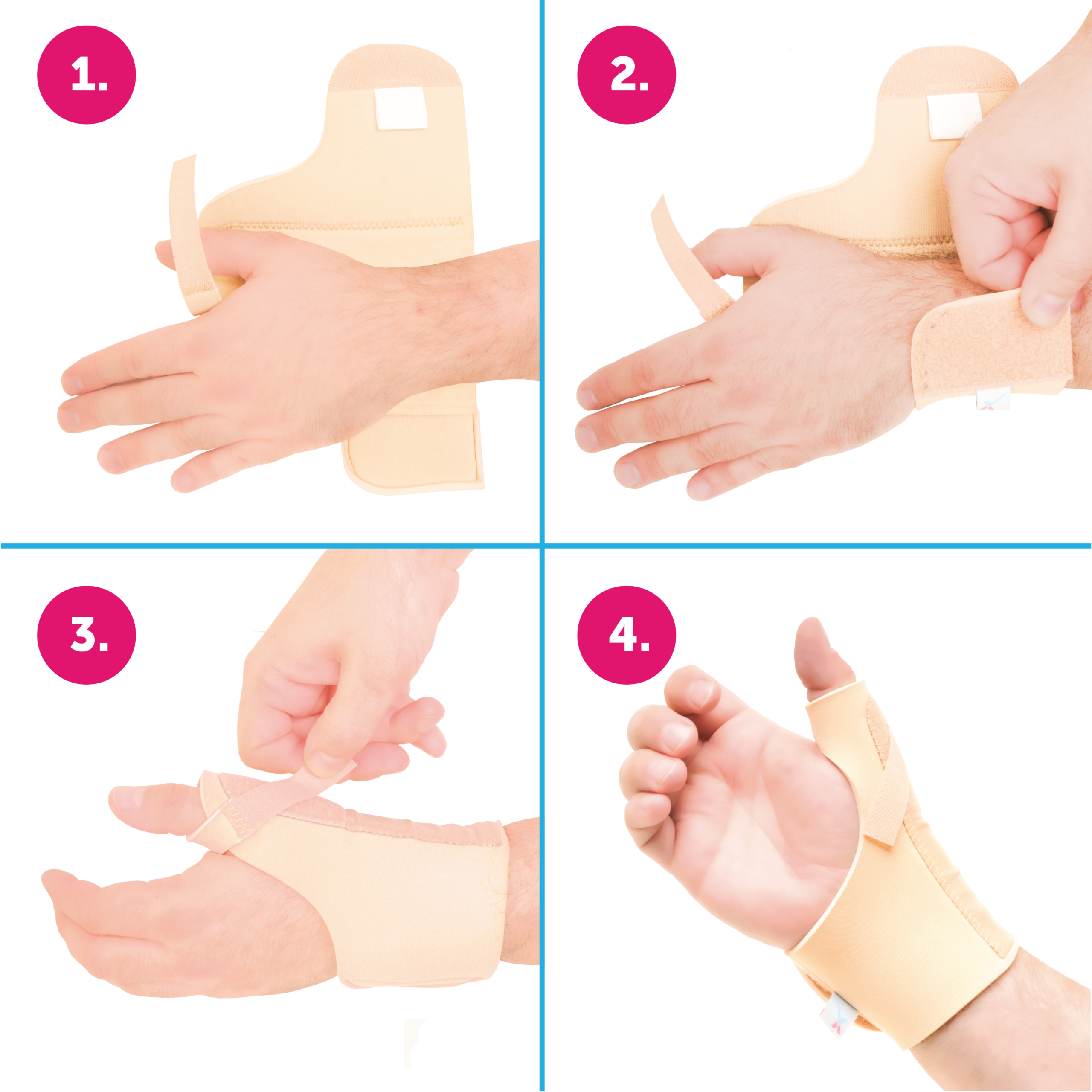 1.

2.

3.

4.